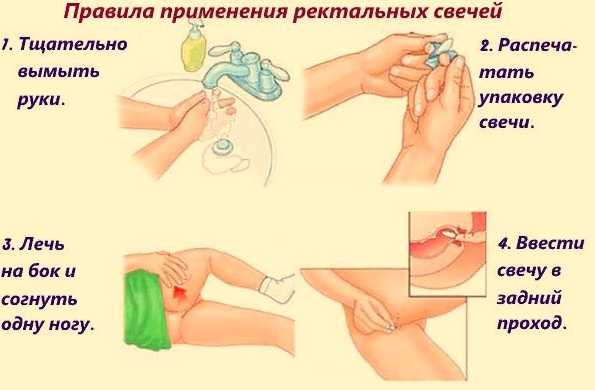 Правила применения ректальных свечей

1. Тщательно вымыть руки.

2. Распечатать упаковку свечи.

3. Лечь на бок и согнуть одну ногу.

4. Ввести свечу в задний проход.