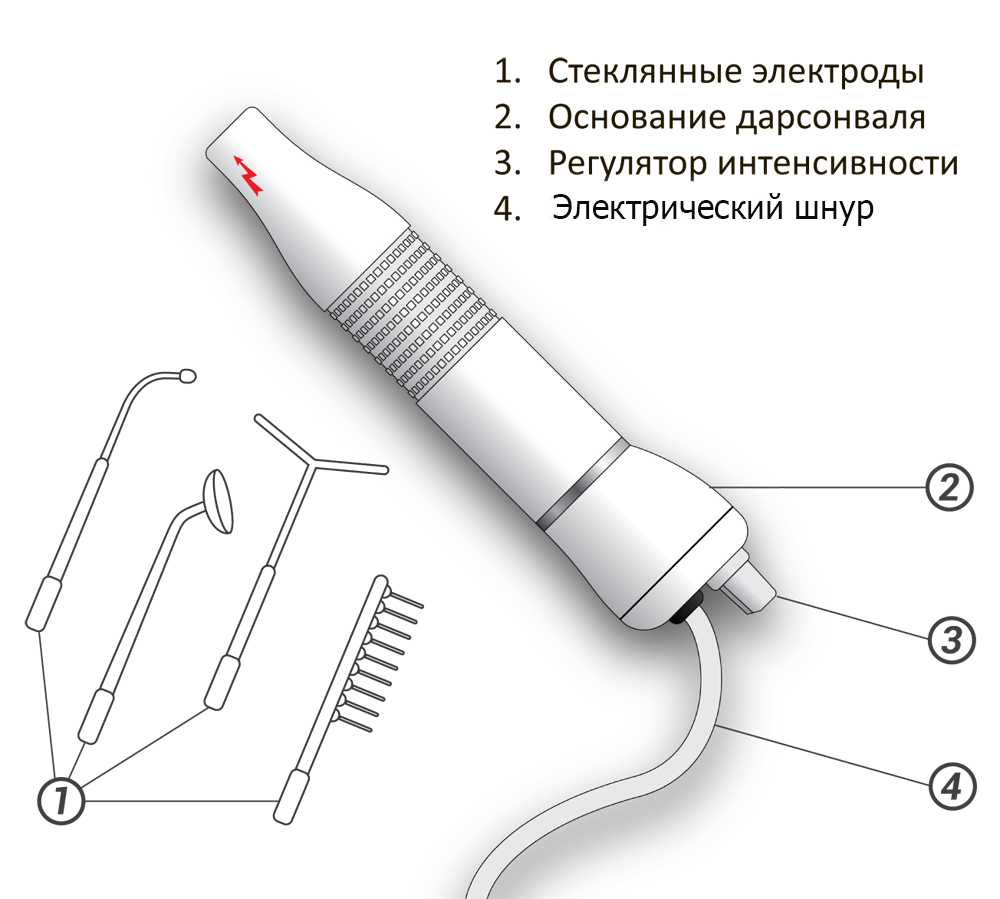 1. Стеклянные электроды
2. Основание дарсонваля
3. Регулятор интенсивности
4. Электрический шнур

2

3

4

1