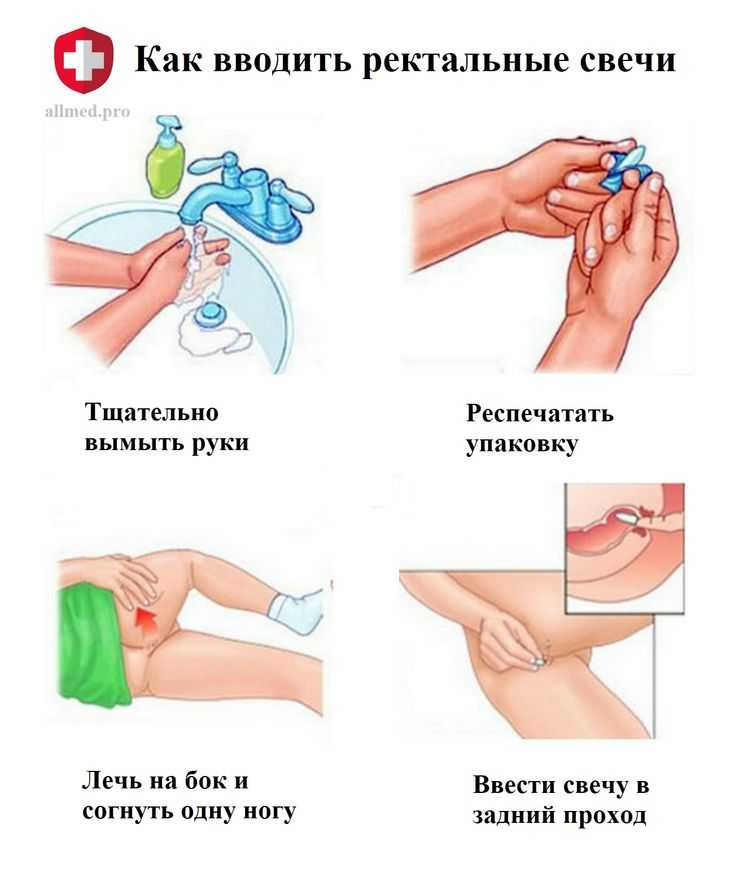 Как вводить ректальные свечи

allmed.pro

Тщательно вымыть руки

Респечатать упаковку

Лечь на бок и согнуть одну ногу

Ввести свечу в задний проход